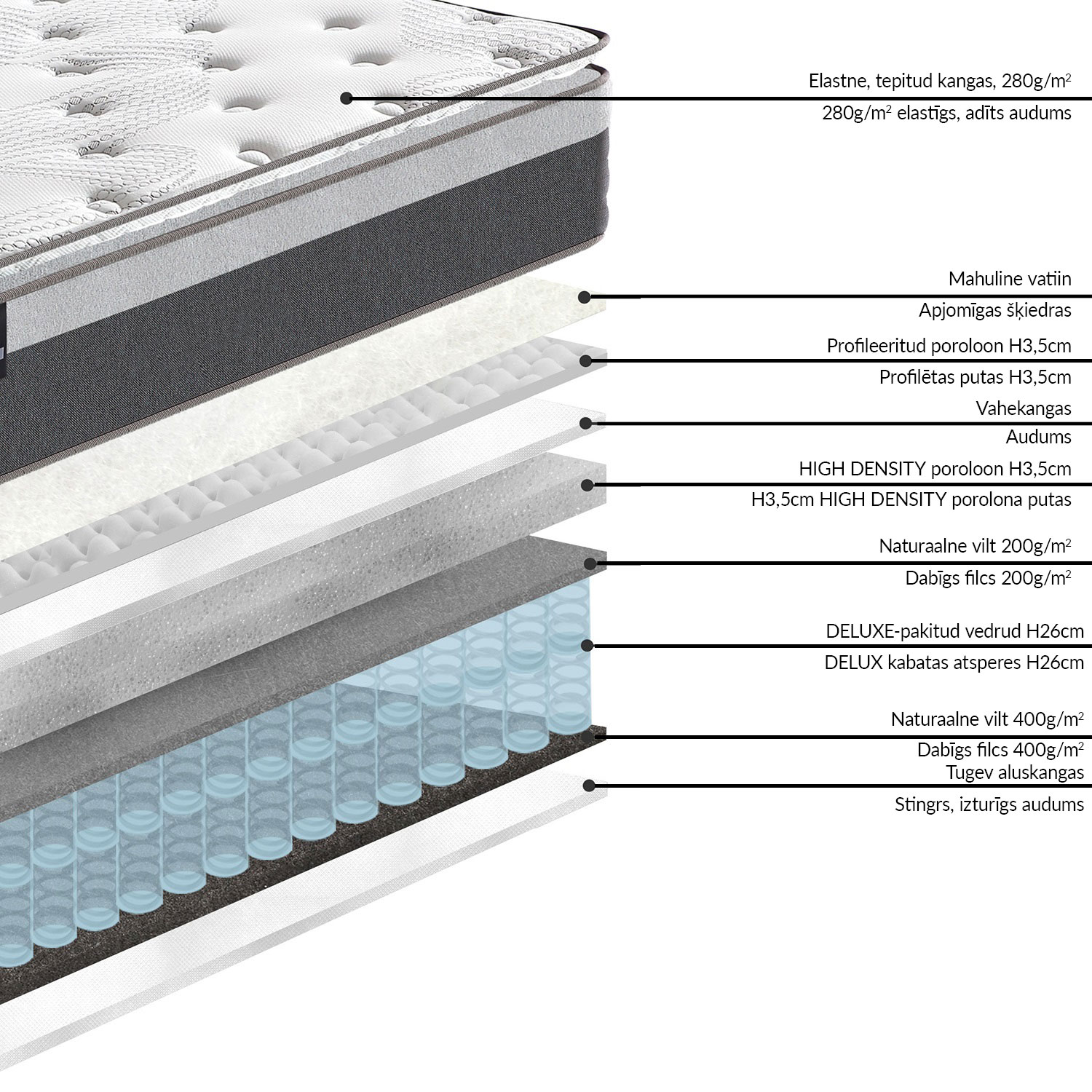 Elastne, tepitud kangas, 280g/m$^2$

280g/m$^2$ elastīgs, adīts audums

Mahuline vatiin

Apjomīgas šķiedras

Profileeritud poroloon H3,5cm

Profilētas putas H3,5cm

Vahekangas

Audums

HIGH DENSITY poroloon H3,5cm

H3,5cm HIGH DENSITY porolona putas

Naturaalne vilt 200g/m$^2$

Dabīgs filcs 200g/m$^2$

DELUXE-pakitud vedrud H26cm

DELUX kabatas atsperes H26cm

Naturaalne vilt 400g/m$^2$

Dabīgs filcs 400g/m$^2$

Tugev aluskangas

Stingrs, izturīgs audums