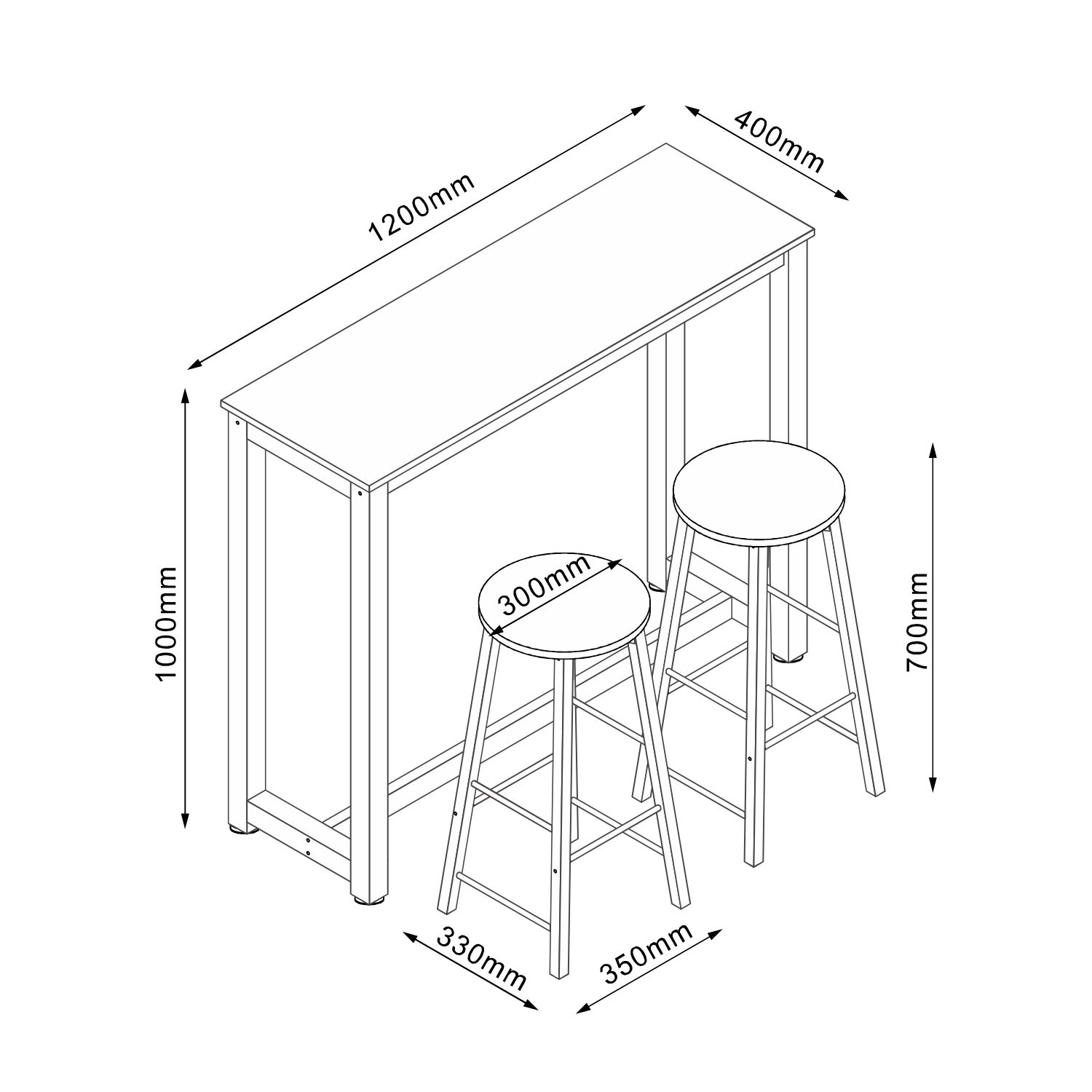 1200mm

400mm

1000mm

300mm

700mm

330mm

350mm